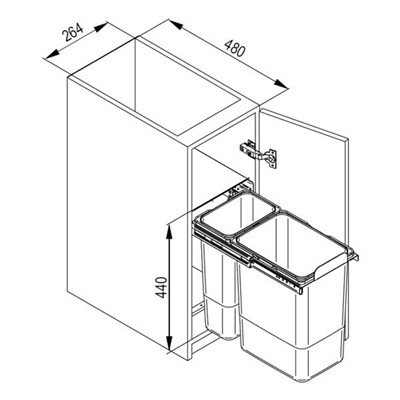 264
480
440