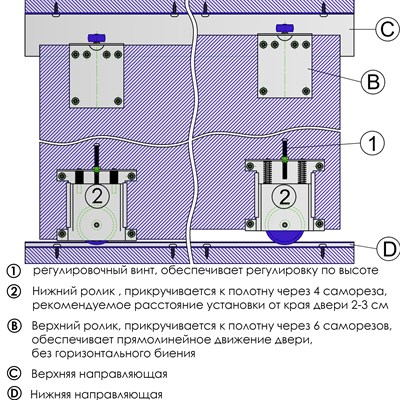 C

B

1

2

2

D

① регулировочный винт, обеспечивает регулировку по высоте

② Нижний ролик , прикручивается к полотну через 4 самореза, рекомендуемое расстояние установки от края двери 2-3 см

B Верхний ролик, прикручивается к полотну через 6 саморезов, обеспечивает прямолинейное движение двери, без горизонтального биения

C Верхняя направляющая

D Нижняя направляющая