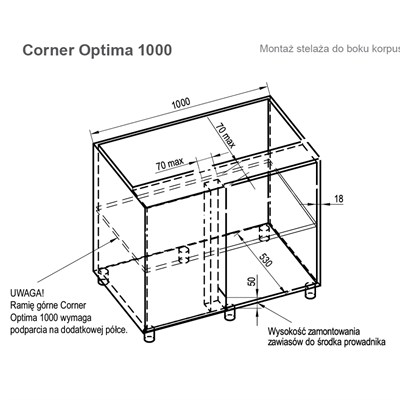 Corner Optima 1000

Montaż stelaża do boku korpus

1000

70 max

70 max

18

530

50

UWAGA!
Ramię górne Corner Optima 1000 wymaga podparcia na dodatkowej półce.

Wysokość zamontowania zawiasów do środka prowadnika